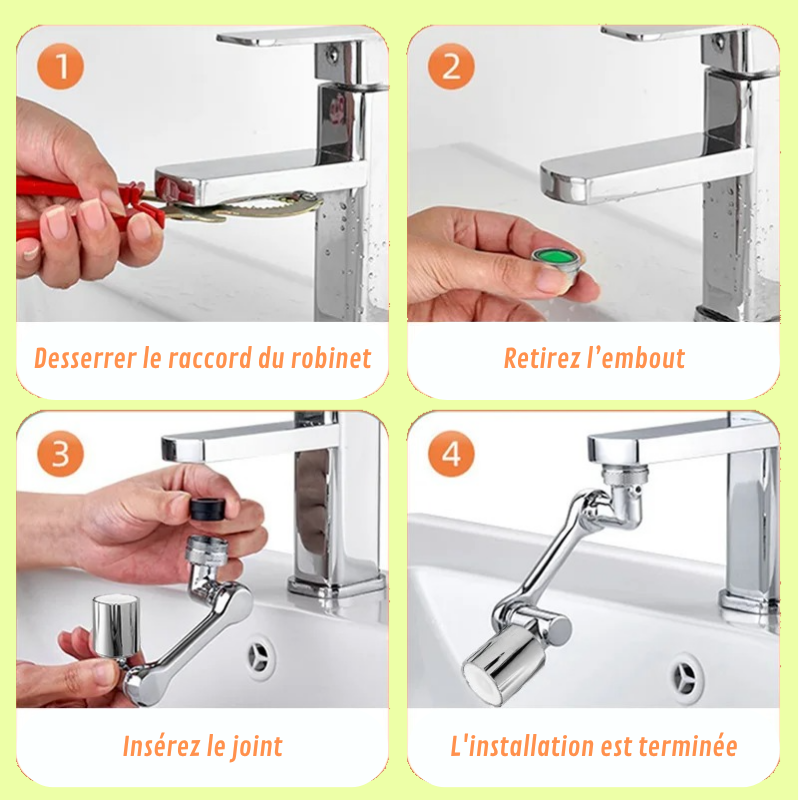 1

Desserrer le raccord du robinet

2

Retirez l’embout

3

Insérez le joint

4

L'installation est terminée